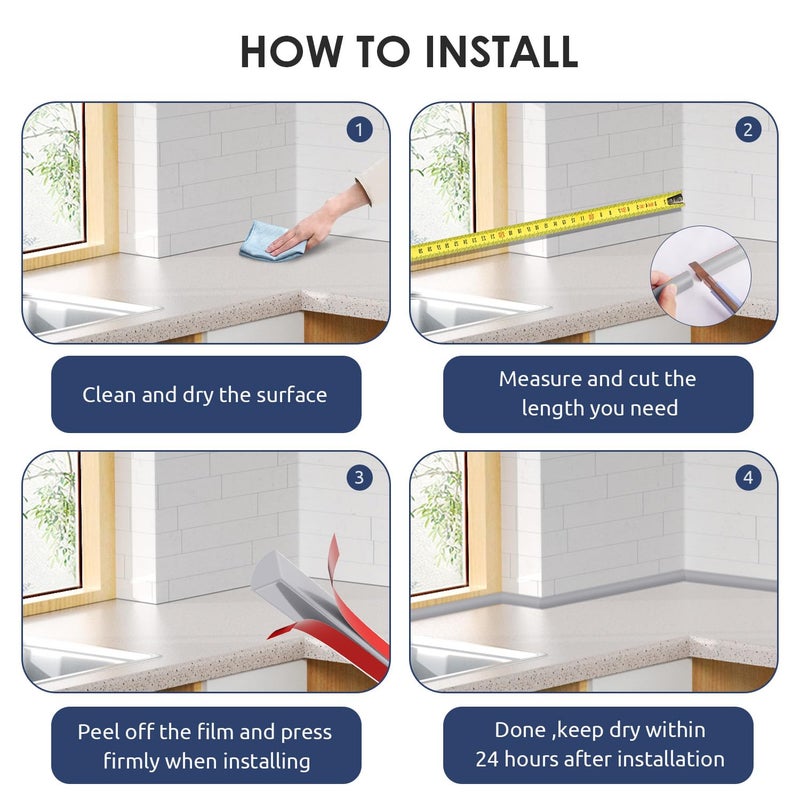 HOW TO INSTALL

1

Clean and dry the surface

2

Measure and cut the length you need

3

Peel off the film and press firmly when installing

4

Done ,keep dry within 24 hours after installation